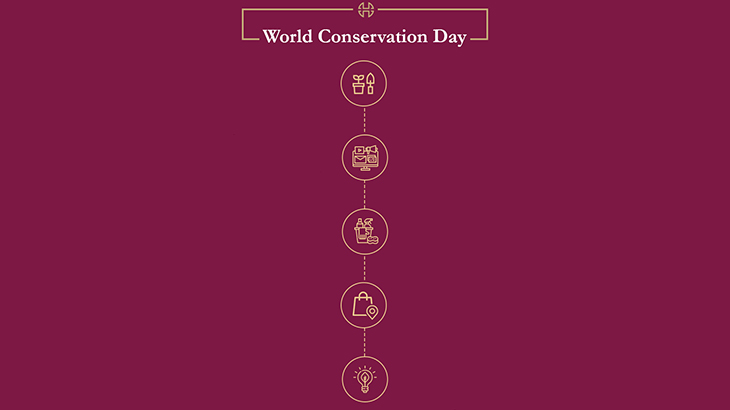 World Conservation Day