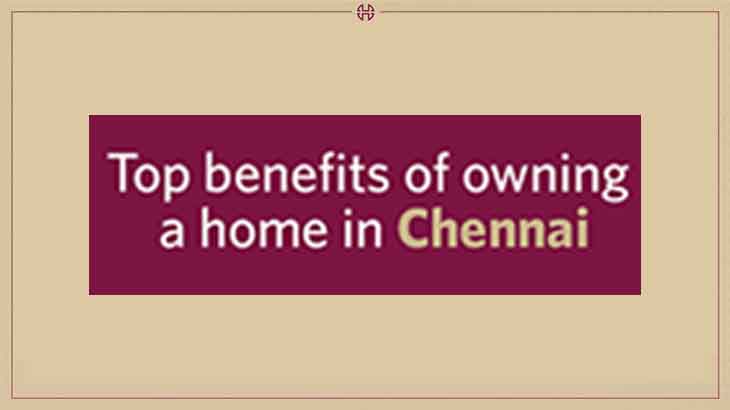 Top benefits of owning a home in Chennai