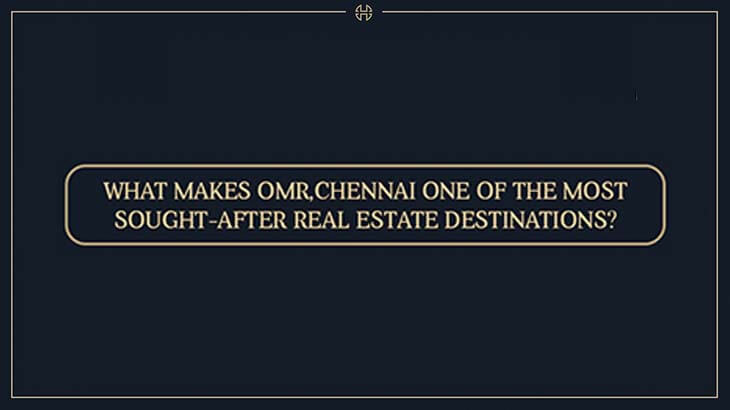 WHAT MAKES OMR,CHENNAI ONE OF THE MOST SOUGHT-AFTER REAL ESTATE DESTINATIONS?