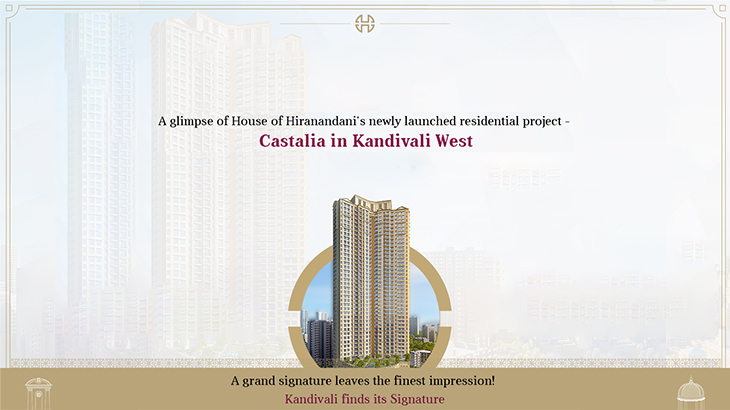 A glimpse of House of Hiranandani's newly launched residential project -
Castalia in Kandivali West

A grand signature leaves the finest impression!
Kandivali finds its Signature